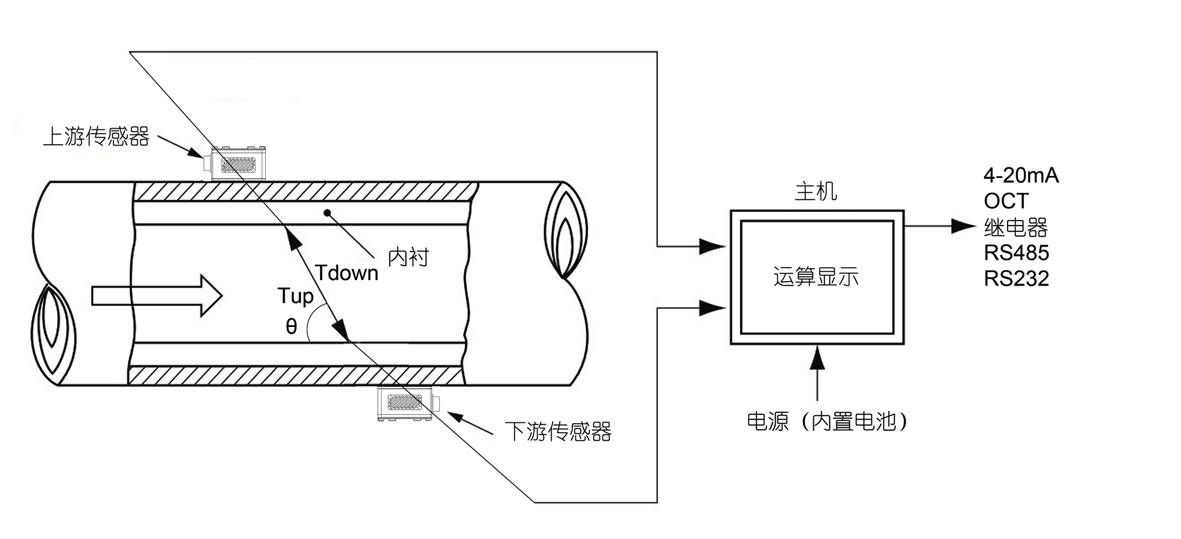 上游传感器

内衬

Tdown

Tup

θ

下游传感器

主机

运算显示

电源（内置电池）

4-20mA
OCT
继电器
RS485
RS232